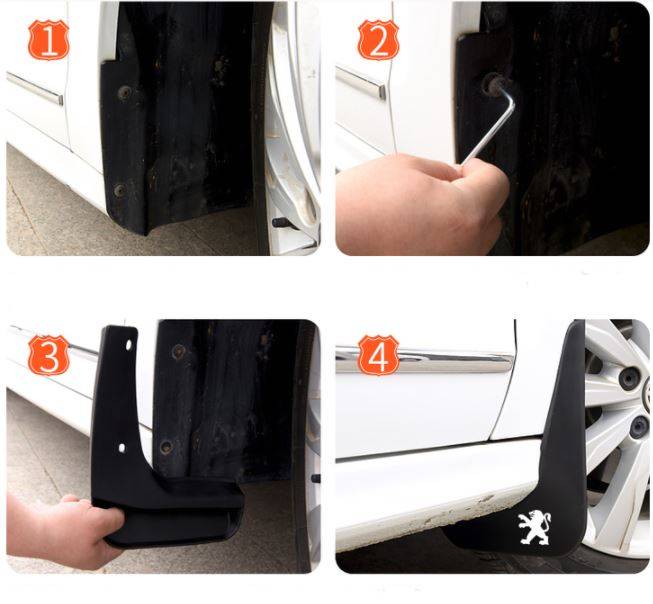 1

2

3

4